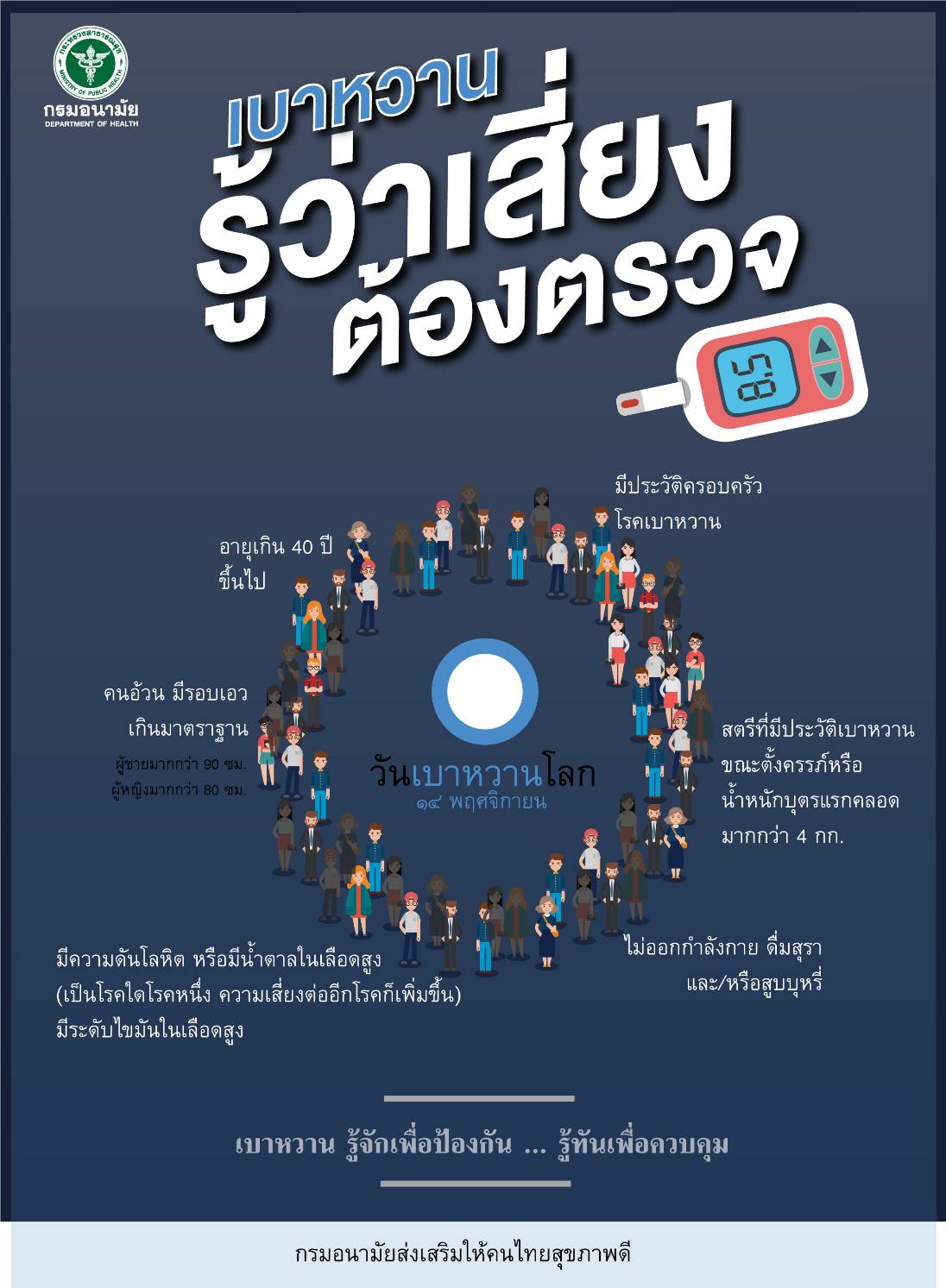 กระทรวงสาธารณสุข
MINISTRY OF PUBLIC HEALTH
กรมอนามัย
DEPARTMENT OF HEALTH

เบาหวาน
รู้ว่าเสี่ยง
ต้องตรวจ

58

มีประวัติครอบครัว โรคเบาหวาน

อายุเกิน 40 ปี ขึ้นไป

คนอ้วน มีรอบเอว เกินมาตราฐาน
ผู้ชายมากกว่า 90 ซม.
ผู้หญิงมากกว่า 80 ซม.

วันเบาหวานโลก
๑๔ พฤศจิกายน

สตรีที่มีประวัติเบาหวาน ขณะตั้งครรภ์หรือ น้ำหนักบุตรแรกคลอด มากกว่า 4 กก.

มีความดันโลหิต หรือมีน้ำตาลในเลือดสูง (เป็นโรคใดโรคหนึ่ง ความเสี่ยงต่ออีกโรคก็เพิ่มขึ้น) มีระดับไขมันในเลือดสูง

ไม่ออกกำลังกาย ดื่มสุรา และ/หรือสูบบุหรี่

เบาหวาน รู้จักเพื่อป้องกัน ... รู้ทันเพื่อควบคุม

กรมอนามัยส่งเสริมให้คนไทยสุขภาพดี