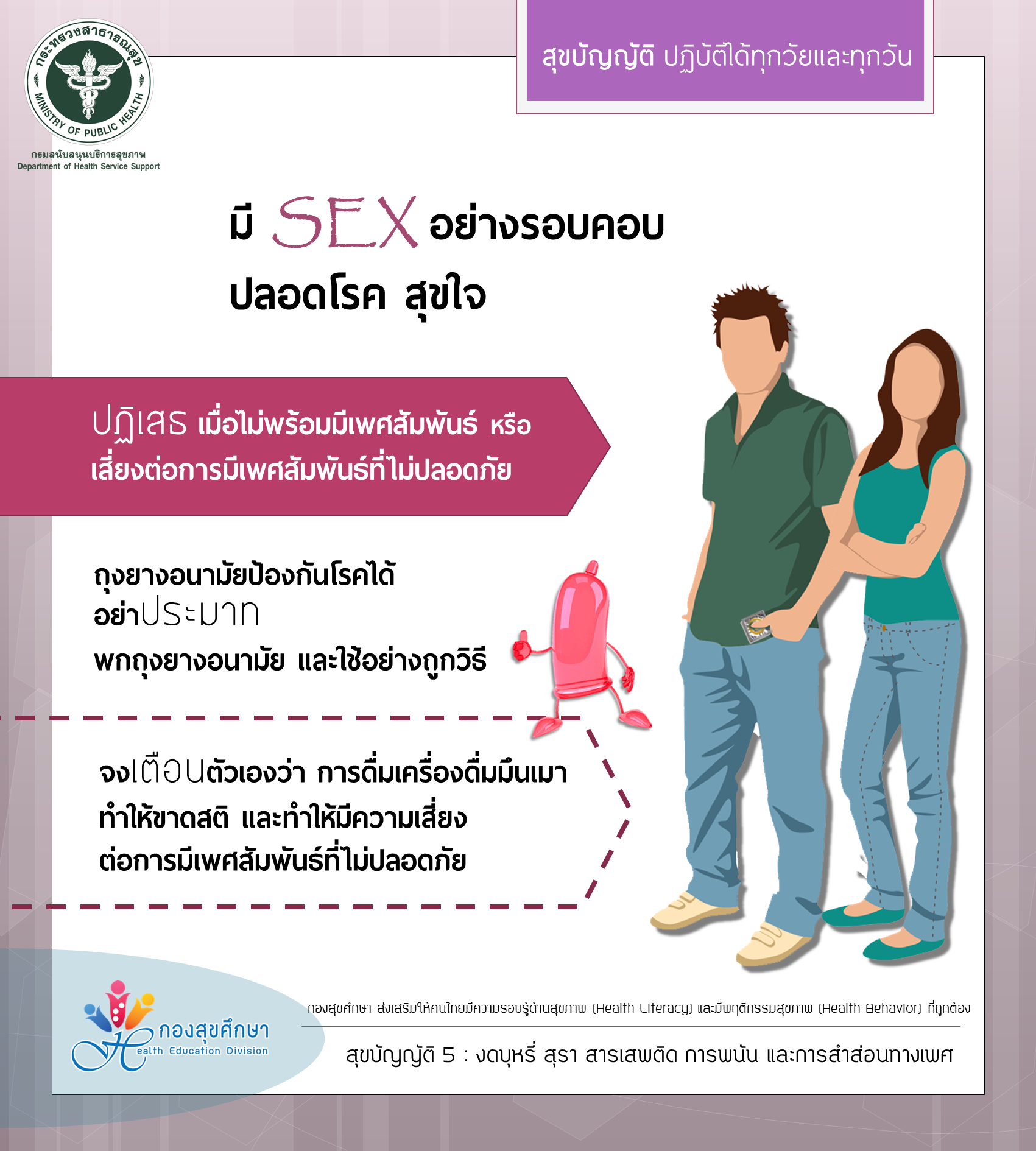 กระทรวงสาธารณสุข
MINISTRY OF PUBLIC HEALTH
กรมสนับสนุนบริการสุขภาพ
Department of Health Service Support

สุขบัญญัติ ปฏิบัติได้ทุกวัยและทุกวัน

มี SEX อย่างรอบคอบ
ปลอดโรค สุขใจ

ปฏิเสธ เมื่อไม่พร้อมมีเพศสัมพันธ์ หรือ เสี่ยงต่อการมีเพศสัมพันธ์ที่ไม่ปลอดภัย

ถุงยางอนามัยป้องกันโรคได้
อย่าประมาท
พกถุงยางอนามัย และใช้อย่างถูกวิธี

จงเตือนตัวเองว่า การดื่มเครื่องดื่มมึนเมา ทำให้ขาดสติ และทำให้มีความเสี่ยง ต่อการมีเพศสัมพันธ์ที่ไม่ปลอดภัย

กองสุขศึกษา
Health Education Division

กองสุขศึกษา ส่งเสริมให้คนไทยมีความรอบรู้ด้านสุขภาพ (Health Literacy) และมีพฤติกรรมสุขภาพ (Health Behavior) ที่ถูกต้อง

สุขบัญญัติ 5 : งดบุหรี่ สุรา สารเสพติด การพนัน และการสำส่อนทางเพศ